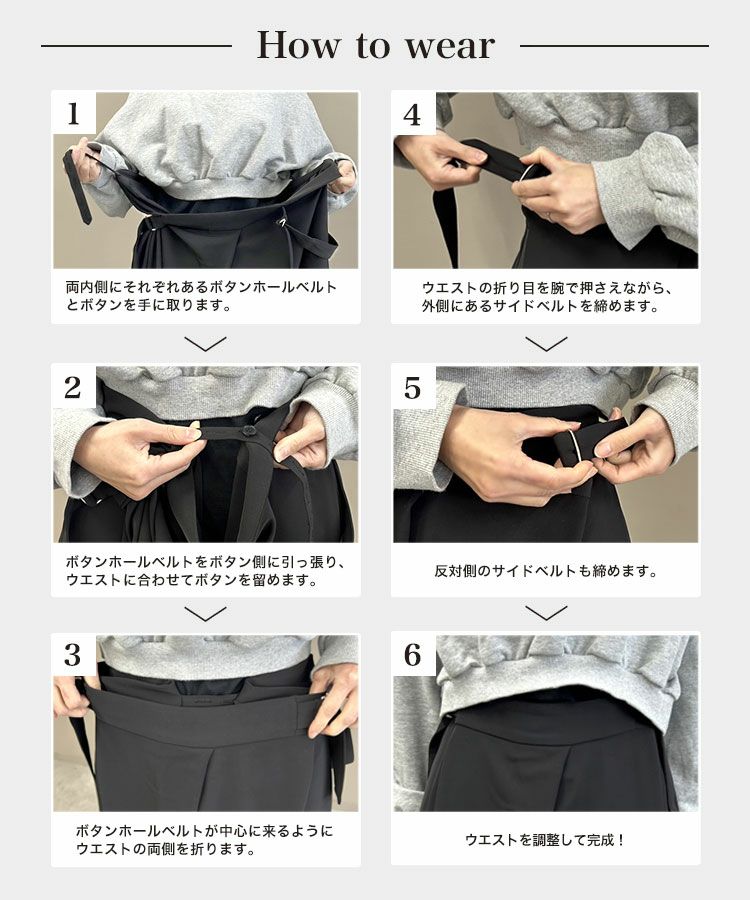 How to wear

1

両内側にそれぞれあるボタンホールベルトとボタンを手に取ります。

2

ボタンホールベルトをボタン側に引っ張り、ウエストに合わせてボタンを留めます。

3

ボタンホールベルトが中心に来るようにウエストの両側を折ります。

4

ウエストの折り目を腕で押さえながら、外側にあるサイドベルトを締めます。

5

反対側のサイドベルトも締めます。

6

ウエストを調整して完成！